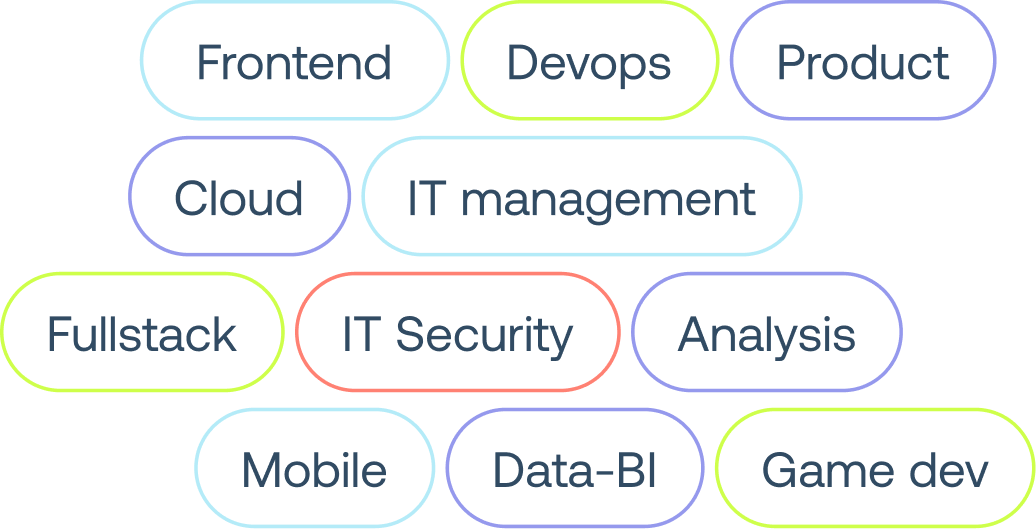 Frontend
Devops
Product

Cloud
IT management

Fullstack
IT Security
Analysis

Mobile
Data-BI
Game dev